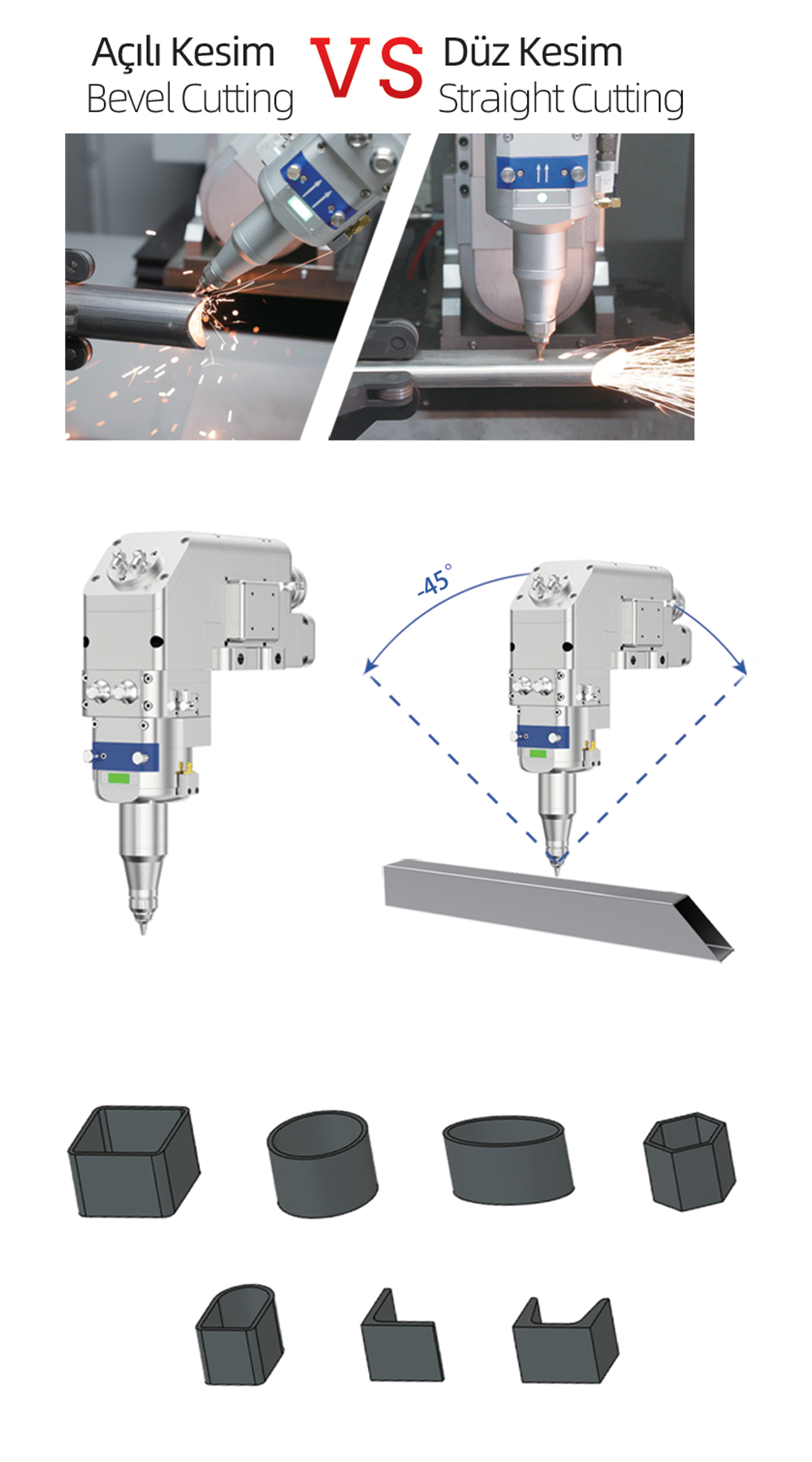 Açılı Kesim
Bevel Cutting

VS

Düz Kesim
Straight Cutting

-45°